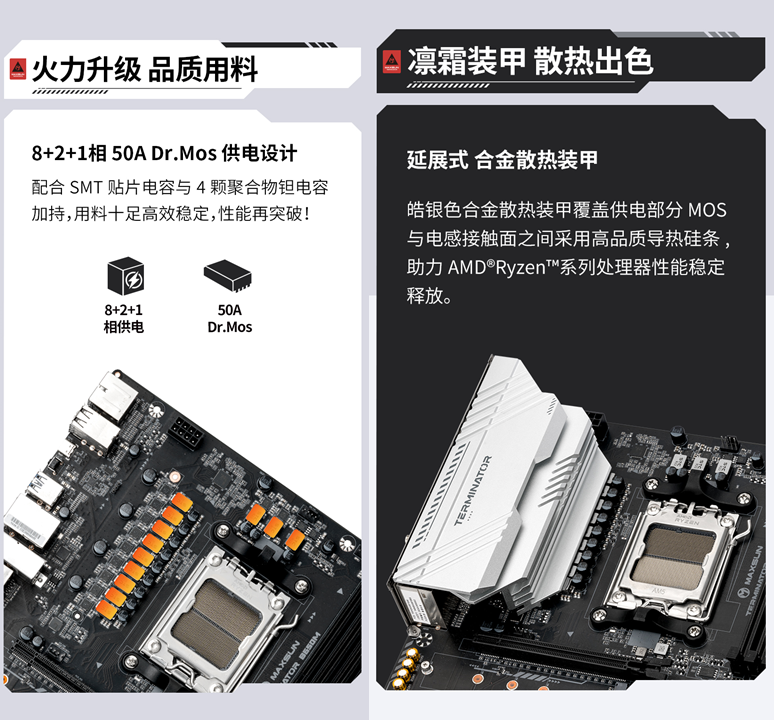 火力升级 品质用料

8+2+1相 50A Dr.Mos 供电设计

配合 SMT 贴片电容与 4 颗聚合物钽电容加持，用料十足高效稳定，性能再突破！

8+2+1
相供电

50A
Dr.Mos

MAXSUN

凛霜装甲 散热出色

延展式 合金散热装甲

皓银色合金散热装甲覆盖供电部分 MOS 与电感接触面之间采用高品质导热硅条，助力 AMD®Ryzen™系列处理器性能稳定释放。

TERMINATOR

RYZEN

AM5

MAXSUN

TERMINATOR